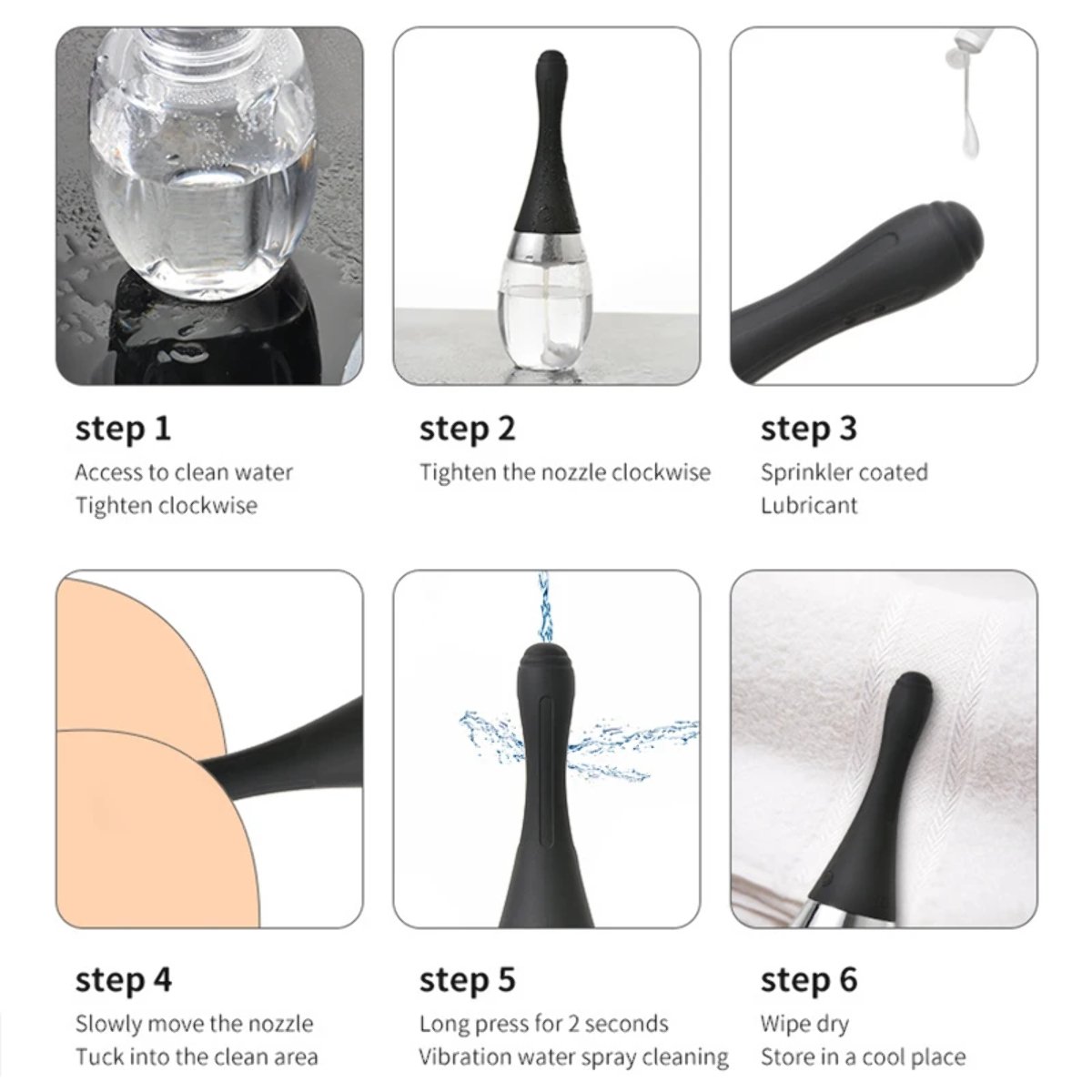 step 1
Access to clean water
Tighten clockwise

step 2
Tighten the nozzle clockwise

step 3
Sprinkler coated
Lubricant

step 4
Slowly move the nozzle
Tuck into the clean area

step 5
Long press for 2 seconds
Vibration water spray cleaning

step 6
Wipe dry
Store in a cool place