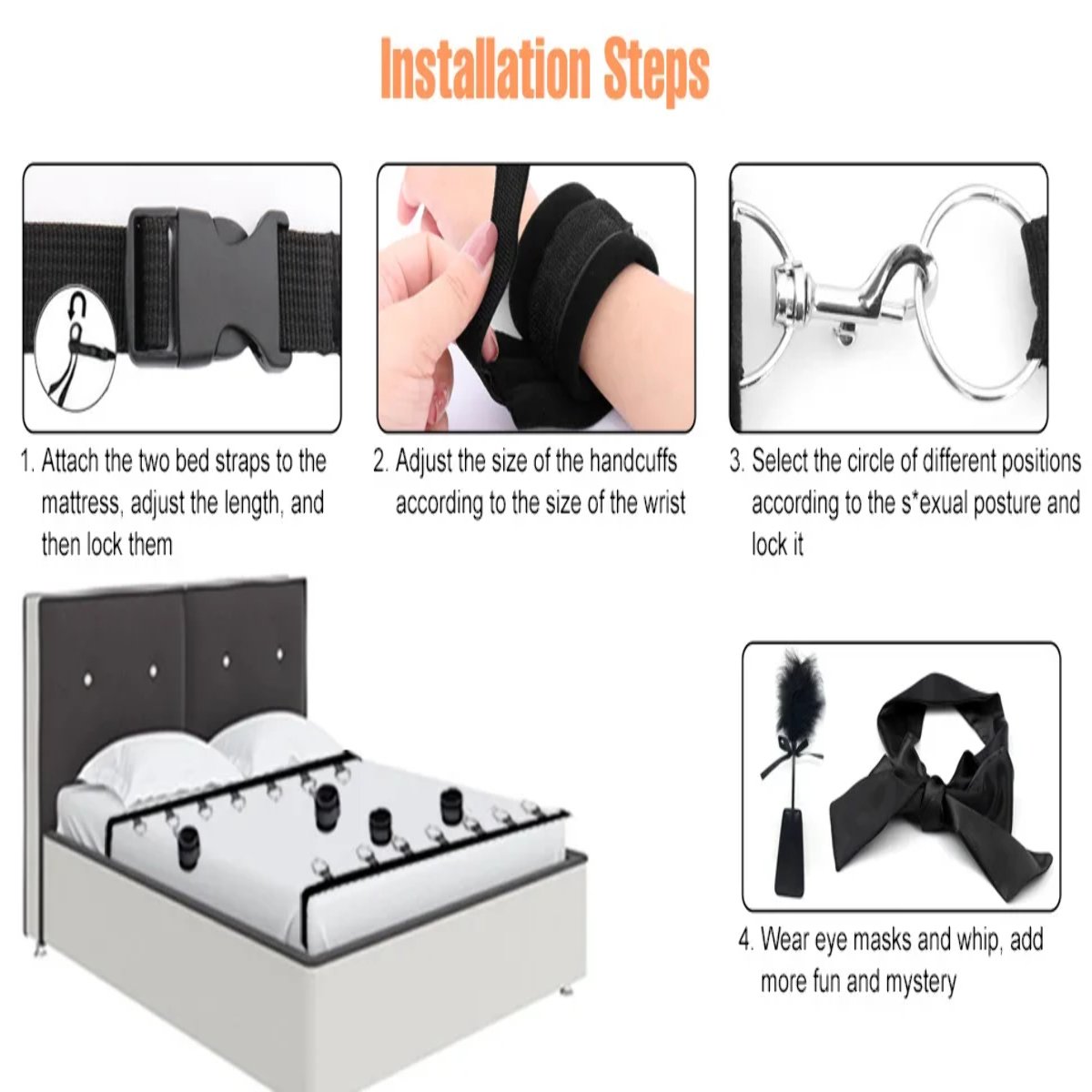 Installation Steps

1. Attach the two bed straps to the mattress, adjust the length, and then lock them

2. Adjust the size of the handcuffs according to the size of the wrist

3. Select the circle of different positions according to the s*exual posture and lock it

4. Wear eye masks and whip, add more fun and mystery