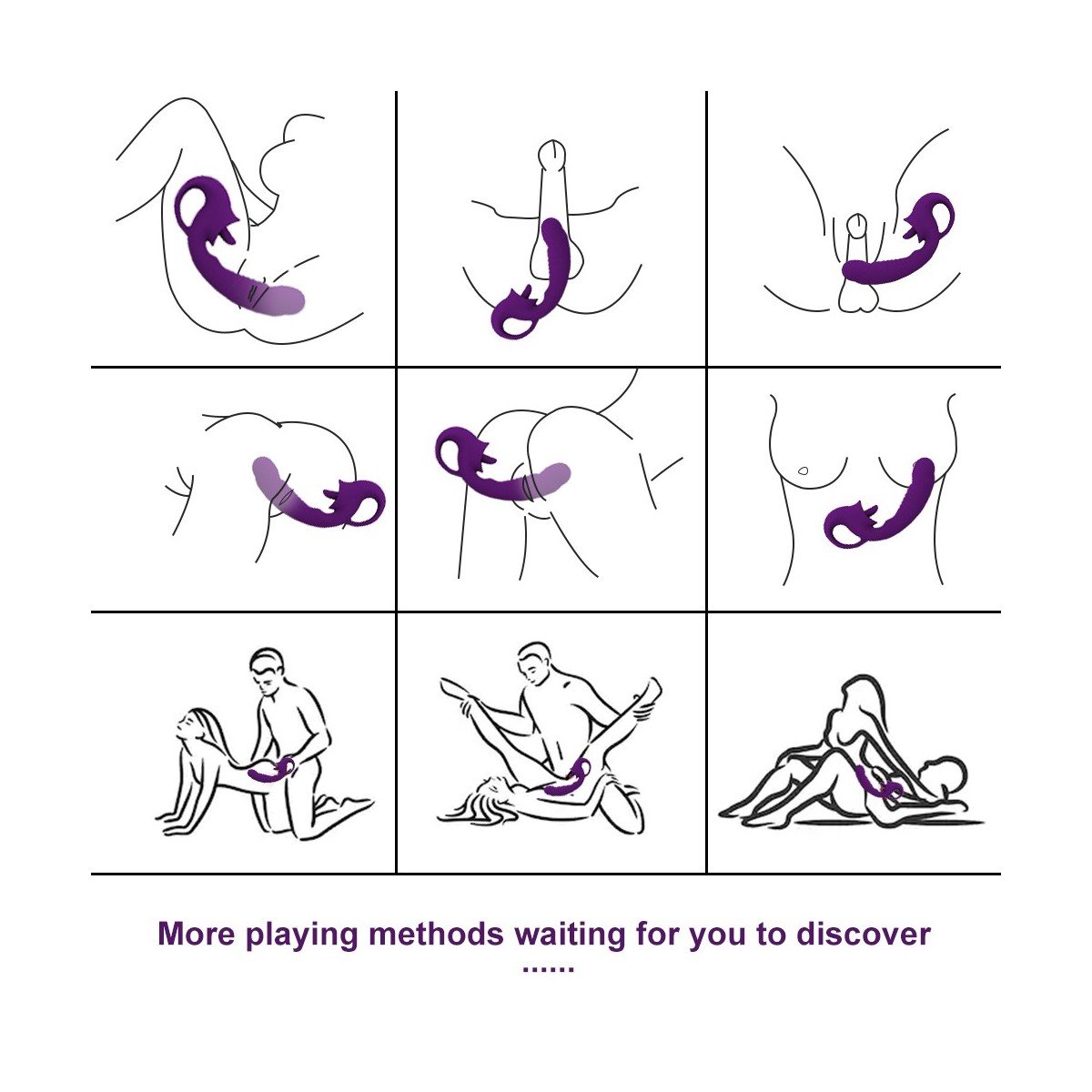 More playing methods waiting for you to discover
......