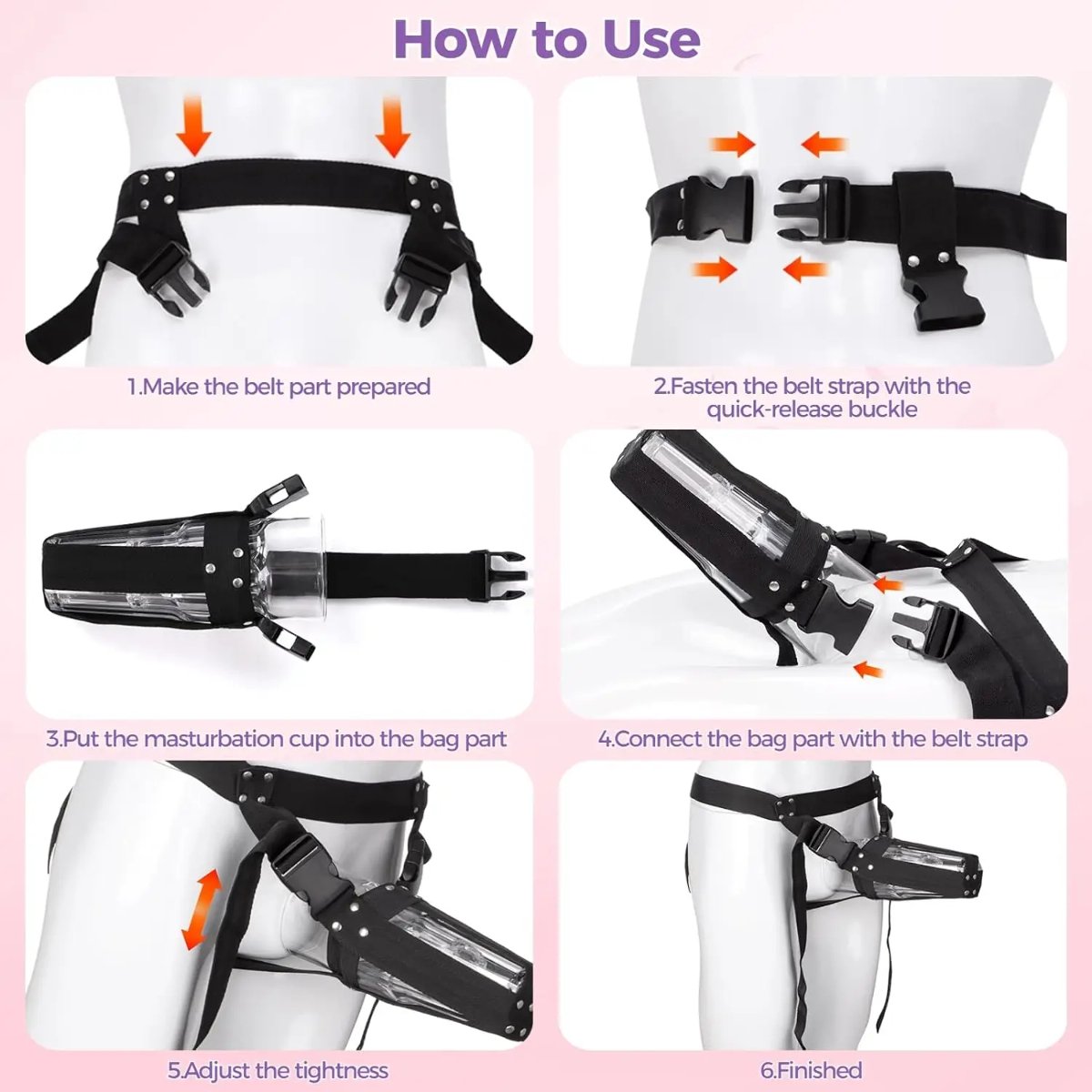 How to Use

1.Make the belt part prepared

2.Fasten the belt strap with the quick-release buckle

3.Put the masturbation cup into the bag part

4.Connect the bag part with the belt strap

5.Adjust the tightness

6.Finished